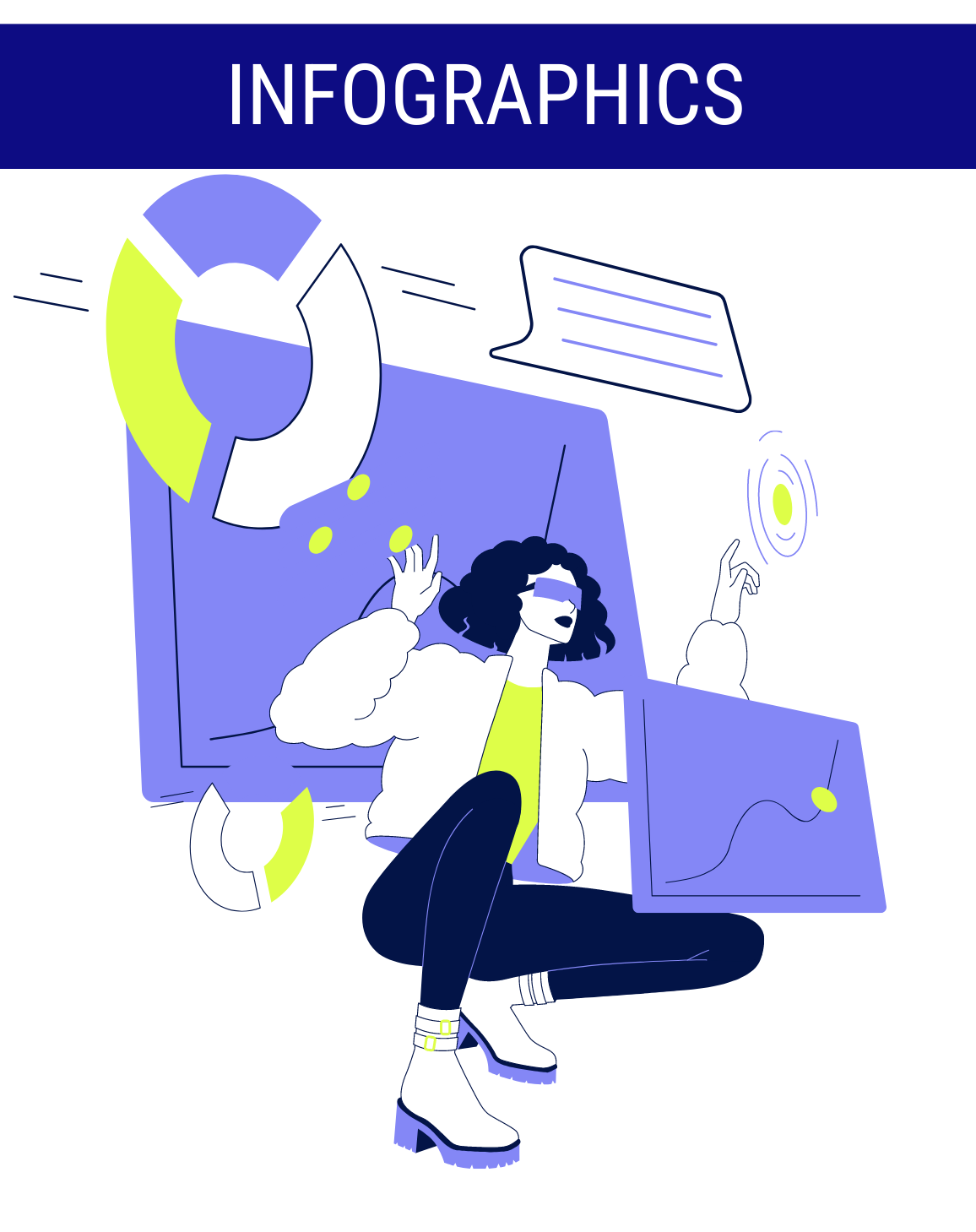 INFOGRAPHICS