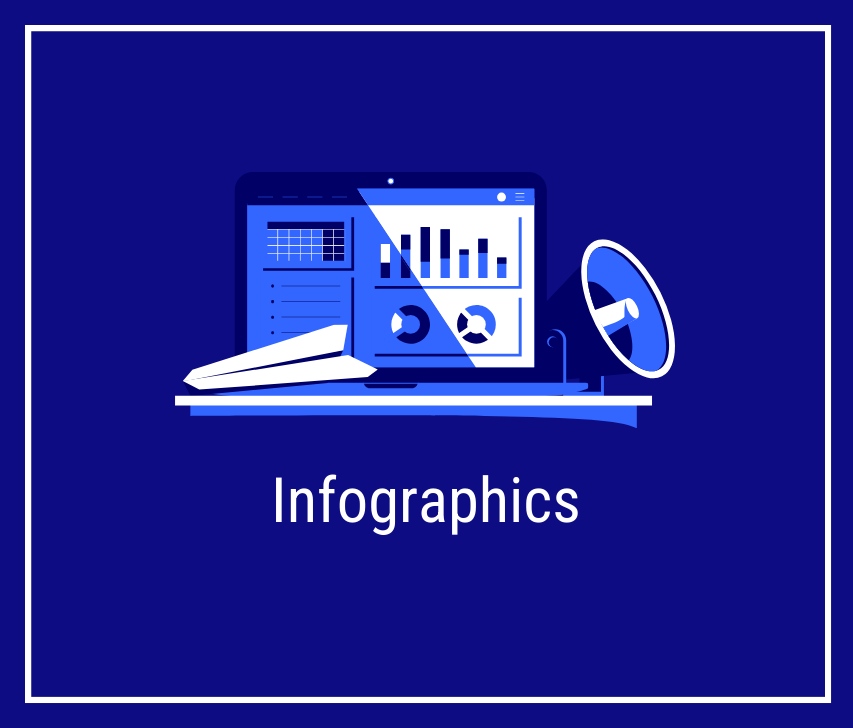 Infographics